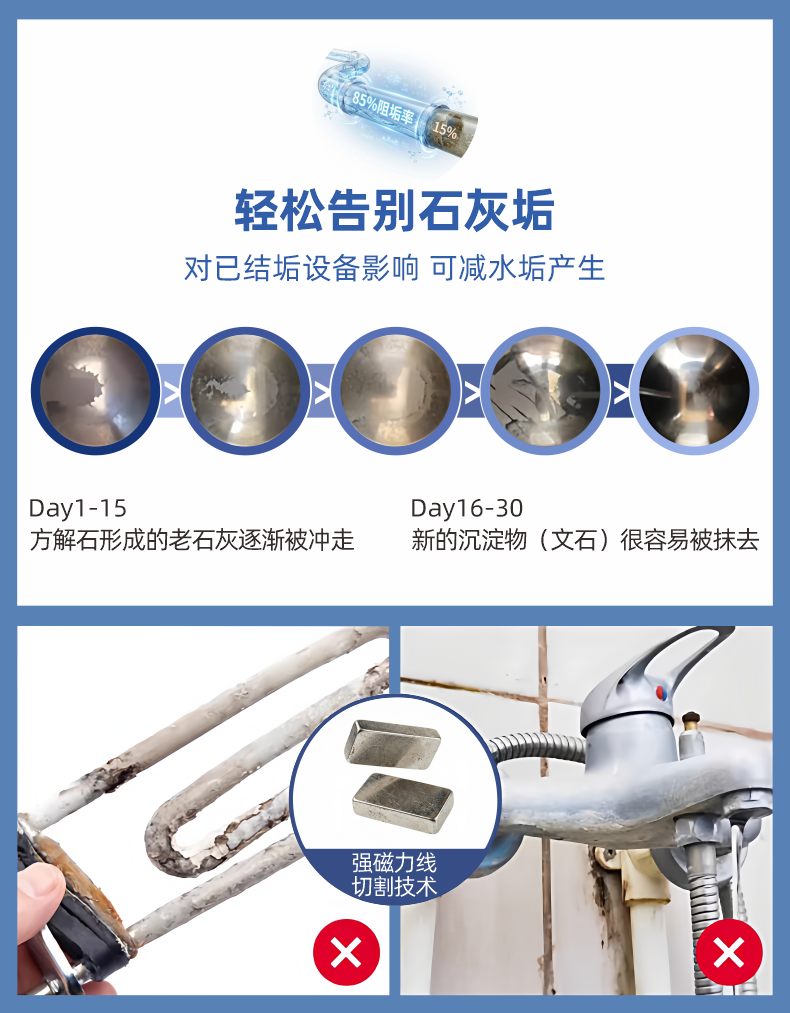 85%阻垢率
15%

轻松告别石灰垢

对已结垢设备影响 可减水垢产生

Day1-15
方解石形成的老石灰逐渐被冲走

Day16-30
新的沉淀物（文石）很容易被抹去

强磁力线
切割技术